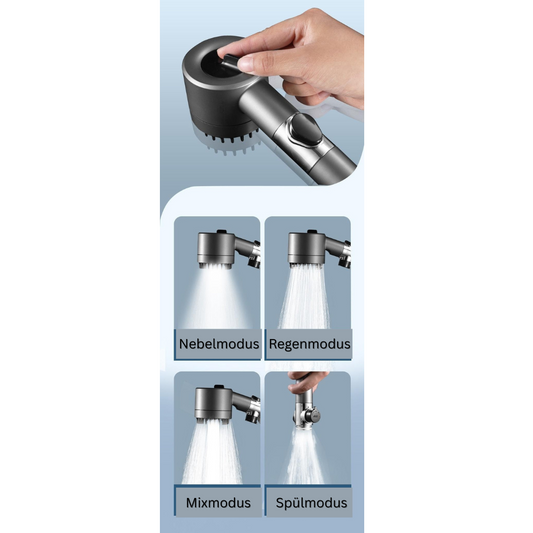 Nebelmodus
Regenmodus
Mixmodus
Spülmodus